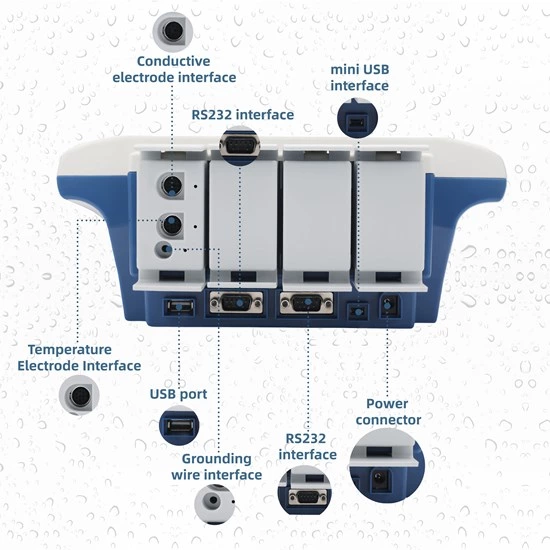 Conductive electrode interface

mini USB interface

RS232 interface

Temperature Electrode Interface

USB port

Power connector

RS232 interface

Grounding wire interface